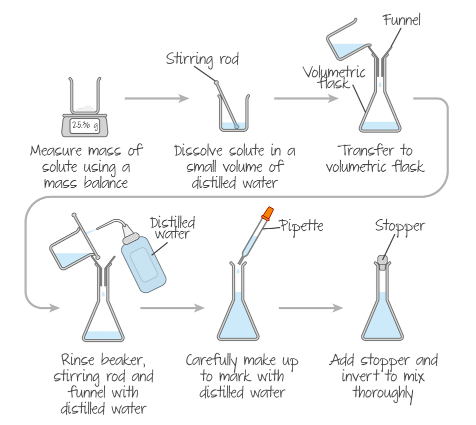 25.36 g

Measure mass of solute using a mass balance

Stirring rod

Dissolve solute in a small volume of distilled water

Funnel

Volumetric flask

Transfer to volumetric flask

Distilled water

Rinse beaker, stirring rod and funnel with distilled water

Pipette

Carefully make up to mark with distilled water

Stopper

Add stopper and invert to mix thoroughly